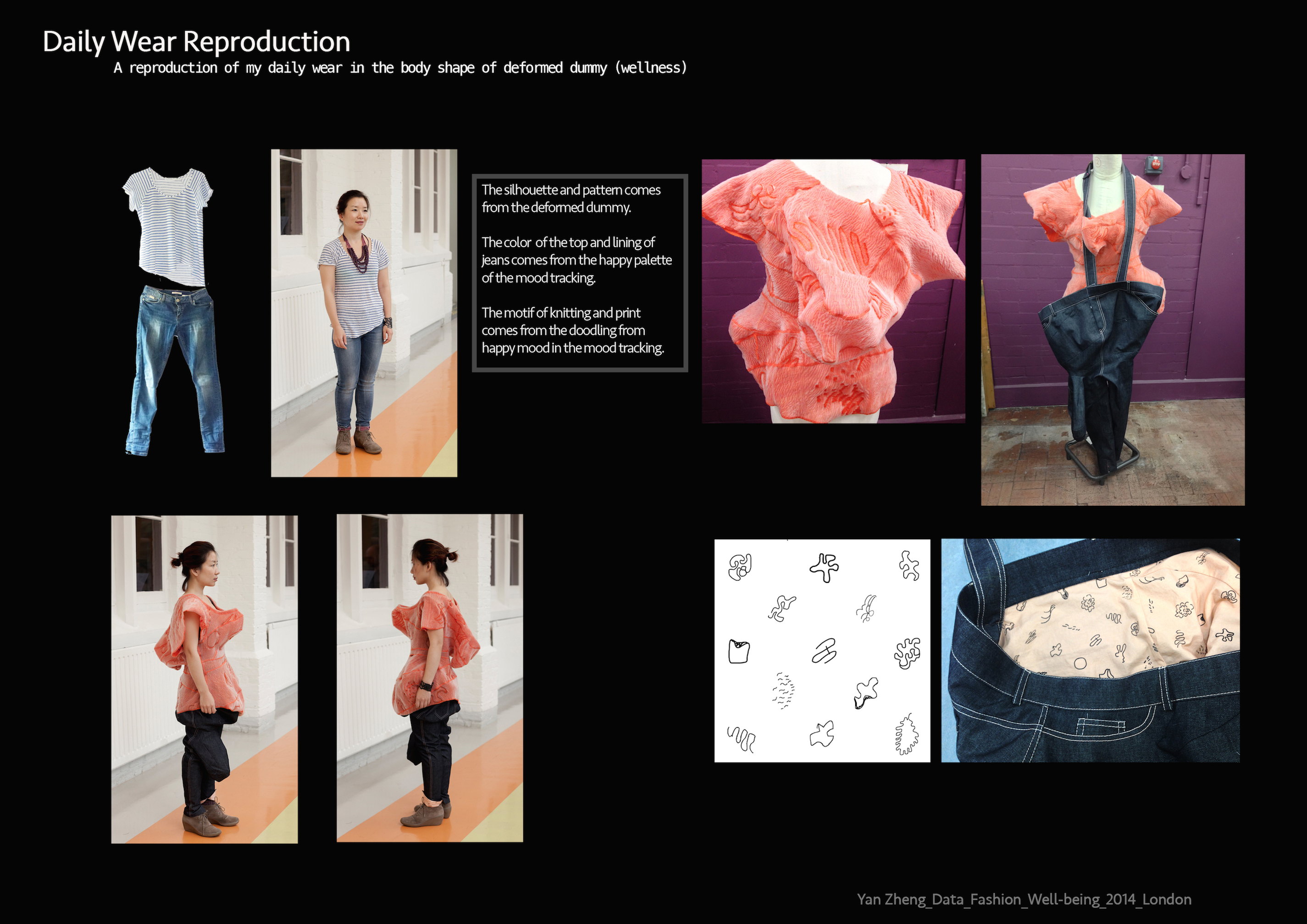 Daily Wear Reproduction

A reproduction of my daily wear in the body shape of deformed dummy (wellness)

The silhouette and pattern comes from the deformed dummy.

The color of the top and lining of jeans comes from the happy palette of the mood tracking.

The motif of knitting and print comes from the doodling from happy mood in the mood tracking.

Yan Zheng_Data_Fashion_Well-being_2014_London